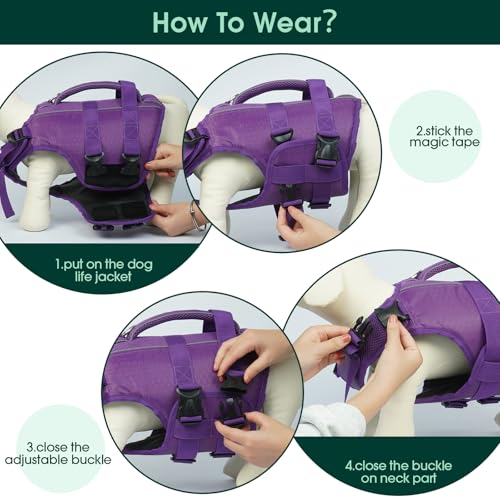 How To Wear?

1.put on the dog life jacket

2.stick the magic tape

3.close the adjustable buckle

4.close the buckle on neck part