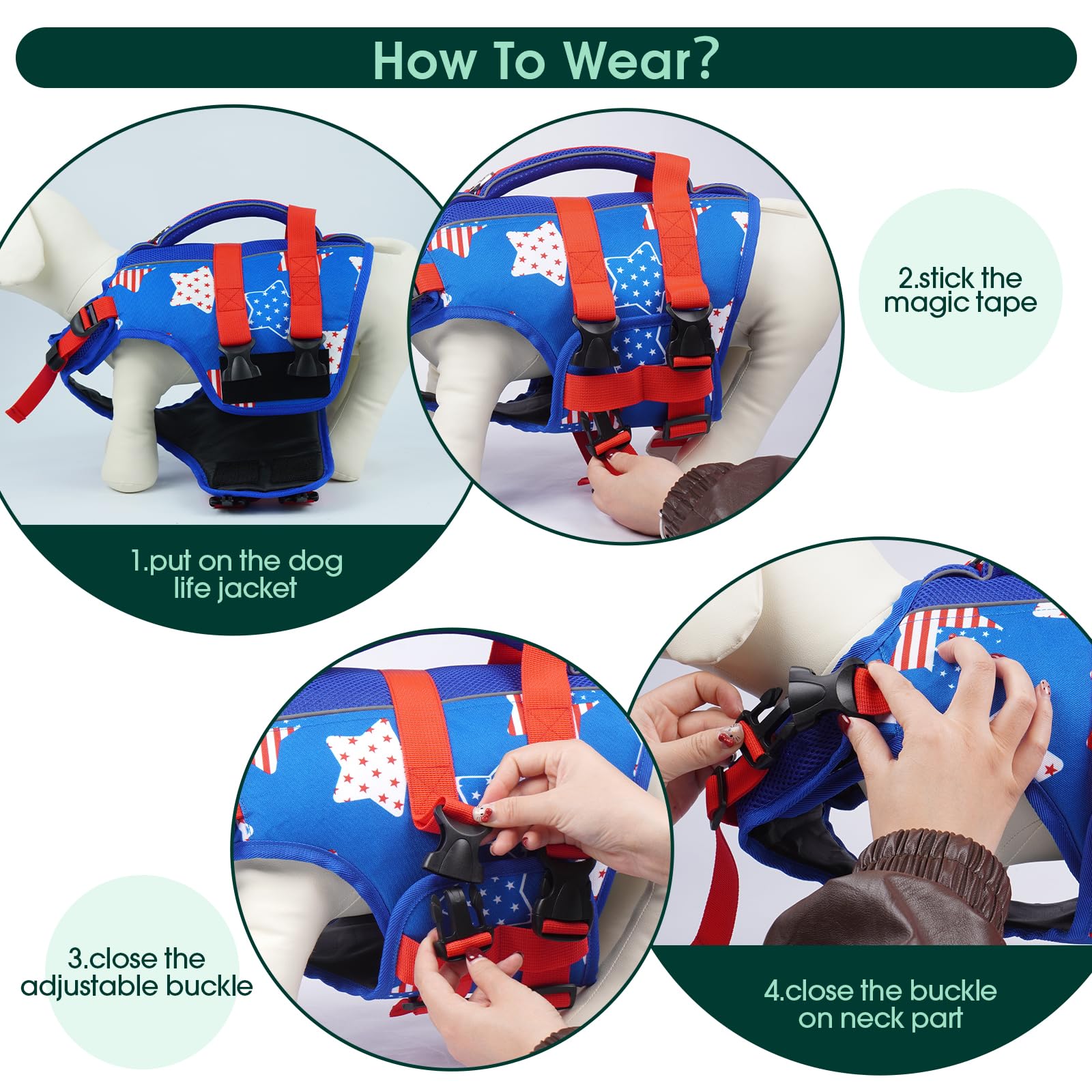 How To Wear?

1.put on the dog life jacket

2.stick the magic tape

3.close the adjustable buckle

4.close the buckle on neck part