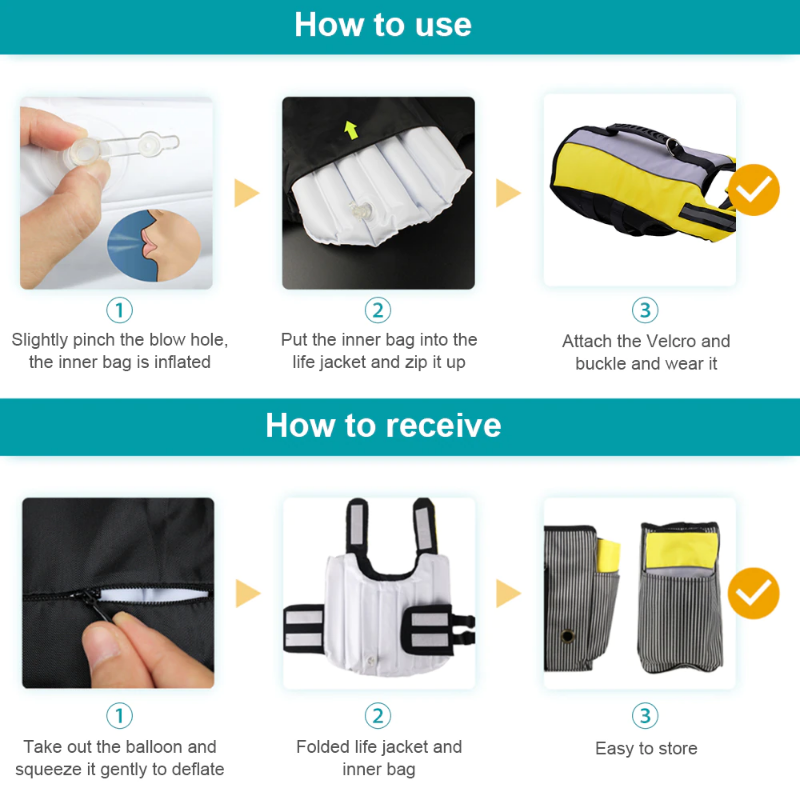 How to use

1
Slightly pinch the blow hole, the inner bag is inflated

2
Put the inner bag into the life jacket and zip it up

3
Attach the Velcro and buckle and wear it

How to receive

1
Take out the balloon and squeeze it gently to deflate

2
Folded life jacket and inner bag

3
Easy to store