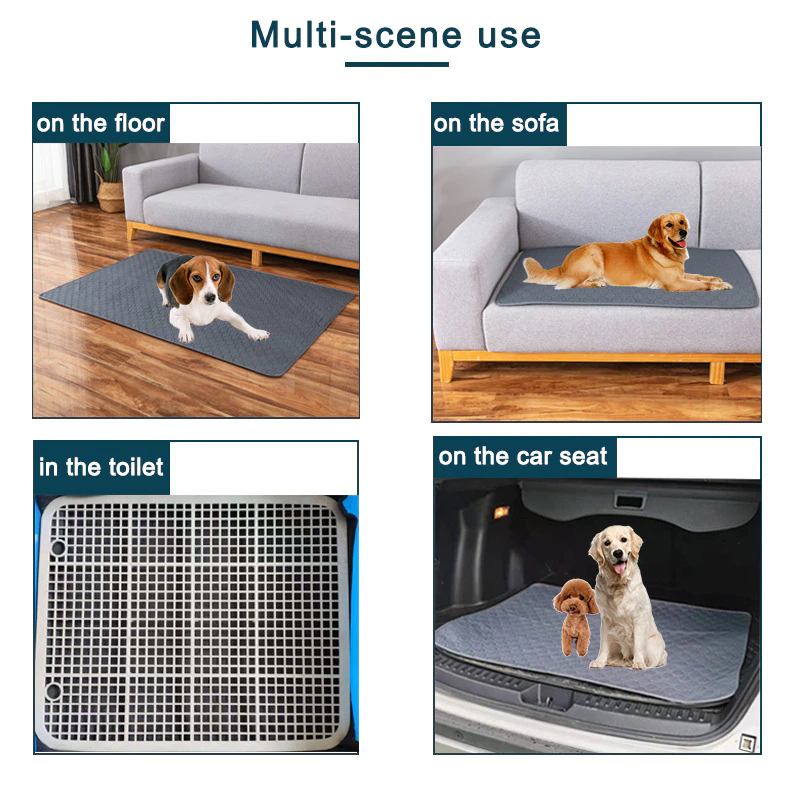 Multi-scene use

on the floor

on the sofa

in the toilet

on the car seat