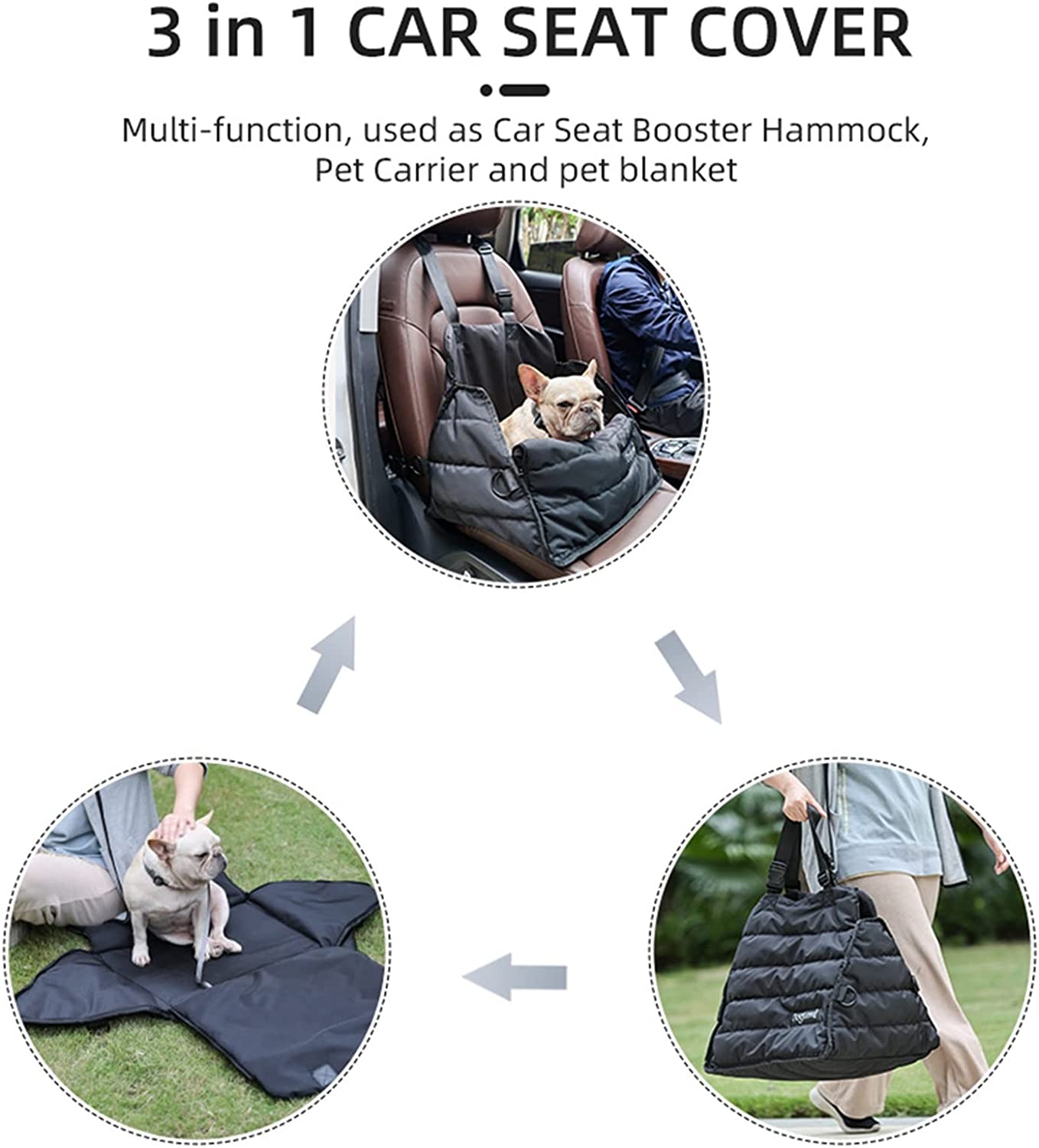 3 in 1 CAR SEAT COVER

Multi-function, used as Car Seat Booster Hammock, Pet Carrier and pet blanket