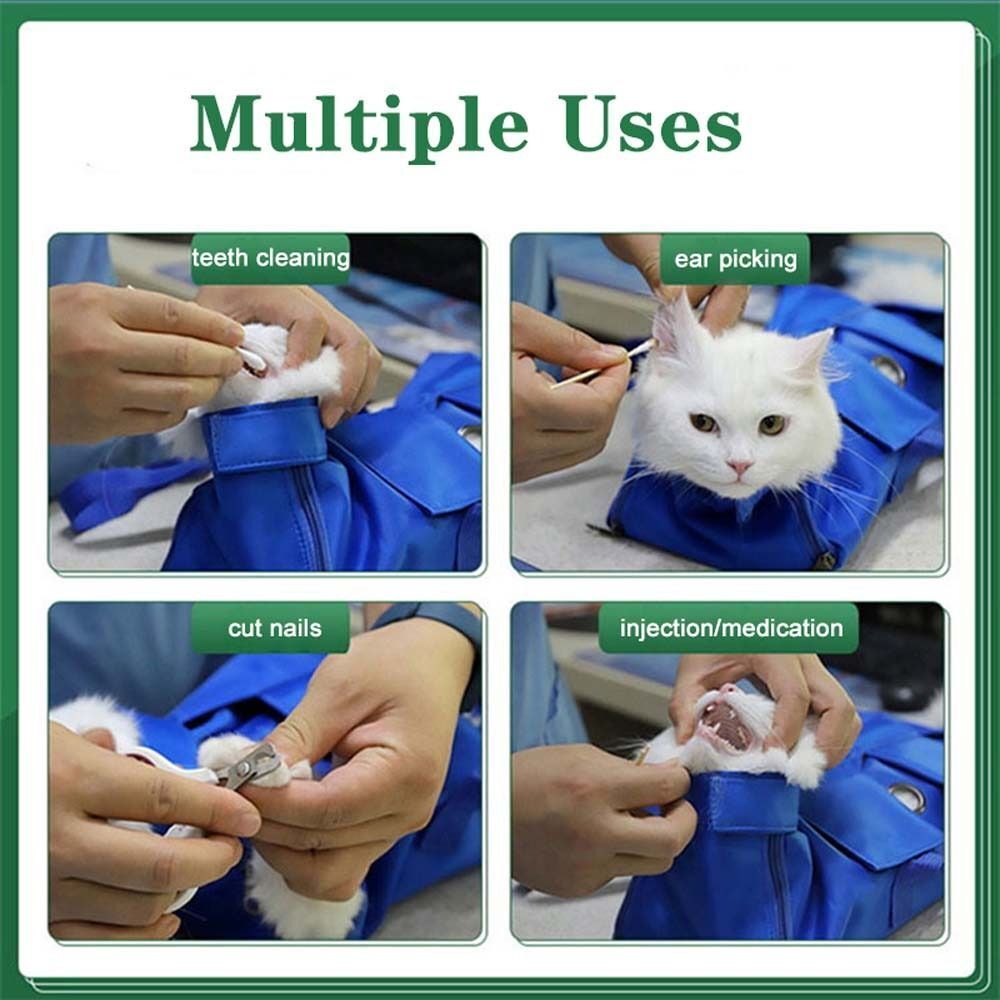 Multiple Uses

teeth cleaning

ear picking

cut nails

injection/medication