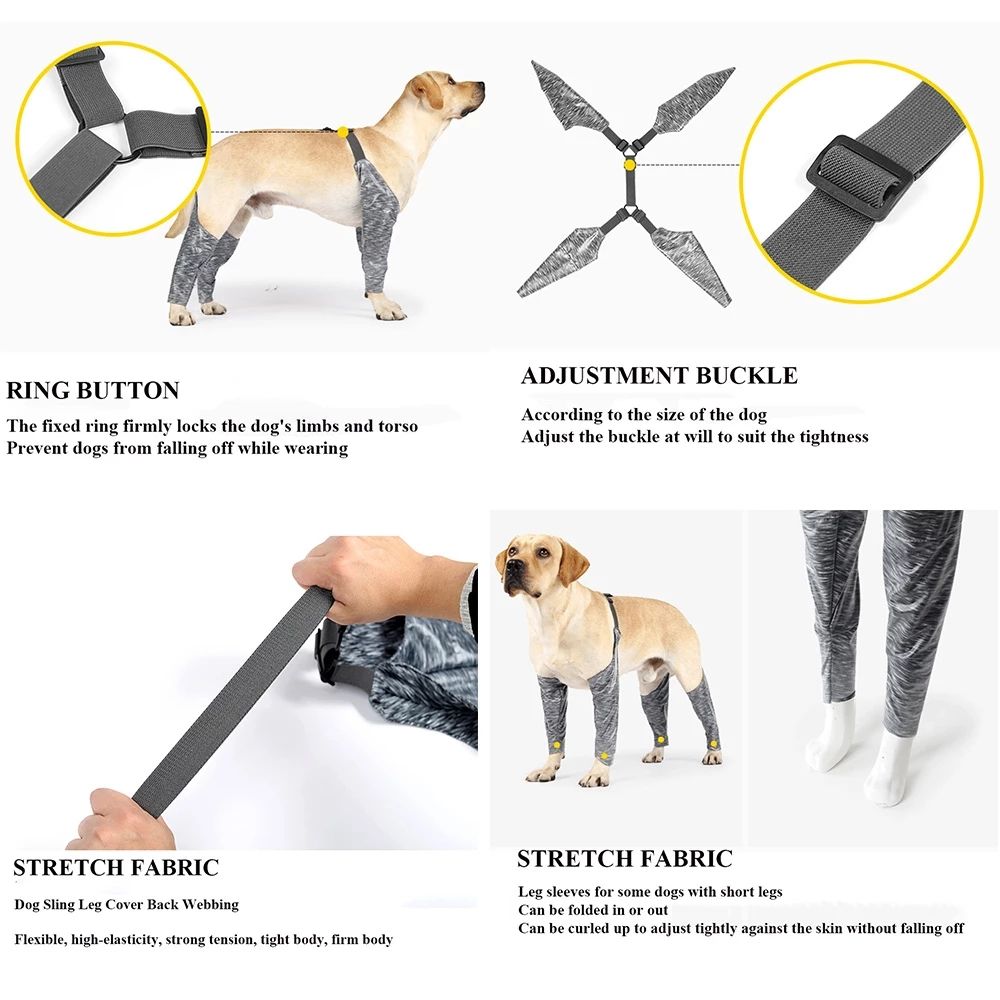 RING BUTTON

The fixed ring firmly locks the dog's limbs and torso
Prevent dogs from falling off while wearing

ADJUSTMENT BUCKLE

According to the size of the dog
Adjust the buckle at will to suit the tightness

STRETCH FABRIC

Dog Sling Leg Cover Back Webbing

Flexible, high-elasticity, strong tension, tight body, firm body

STRETCH FABRIC

Leg sleeves for some dogs with short legs
Can be folded in or out
Can be curled up to adjust tightly against the skin without falling off