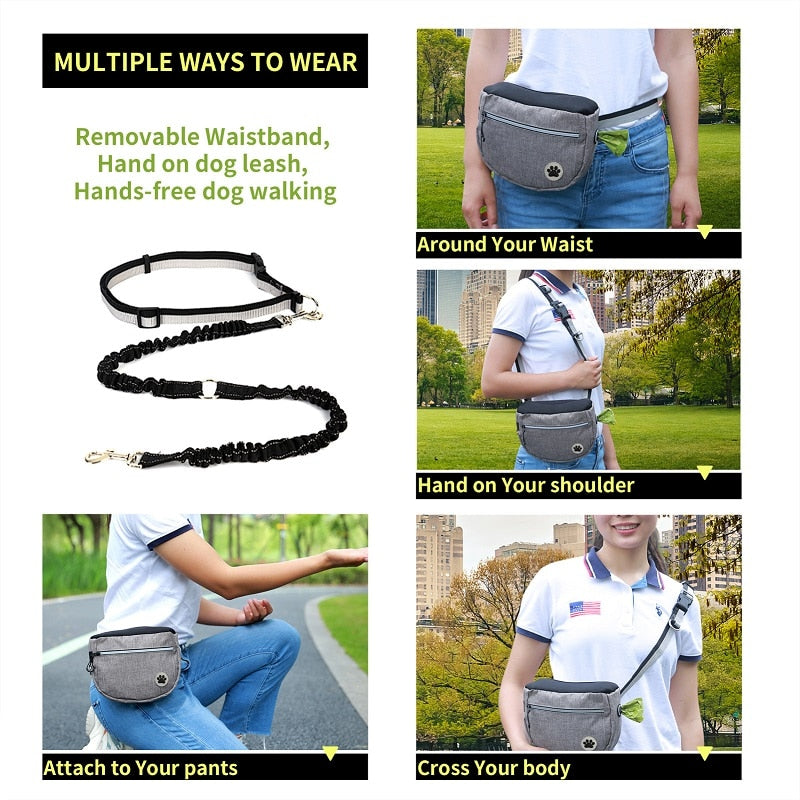 MULTIPLE WAYS TO WEAR

Removable Waistband,
Hand on dog leash,
Hands-free dog walking

Around Your Waist

Hand on Your shoulder

Attach to Your pants

Cross Your body