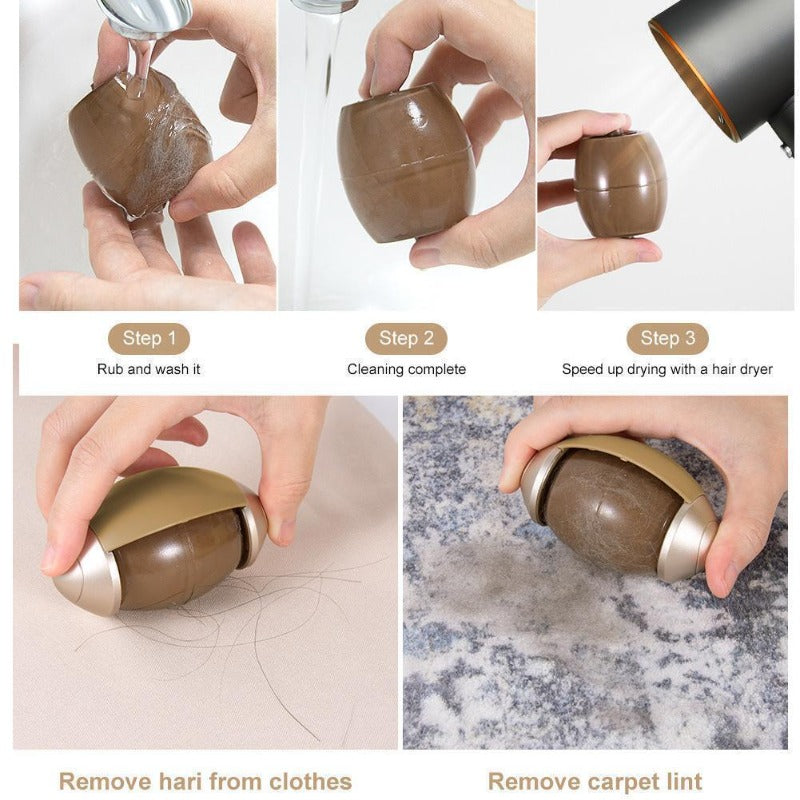 Step 1
Rub and wash it

Step 2
Cleaning complete

Step 3
Speed up drying with a hair dryer

Remove hari from clothes

Remove carpet lint