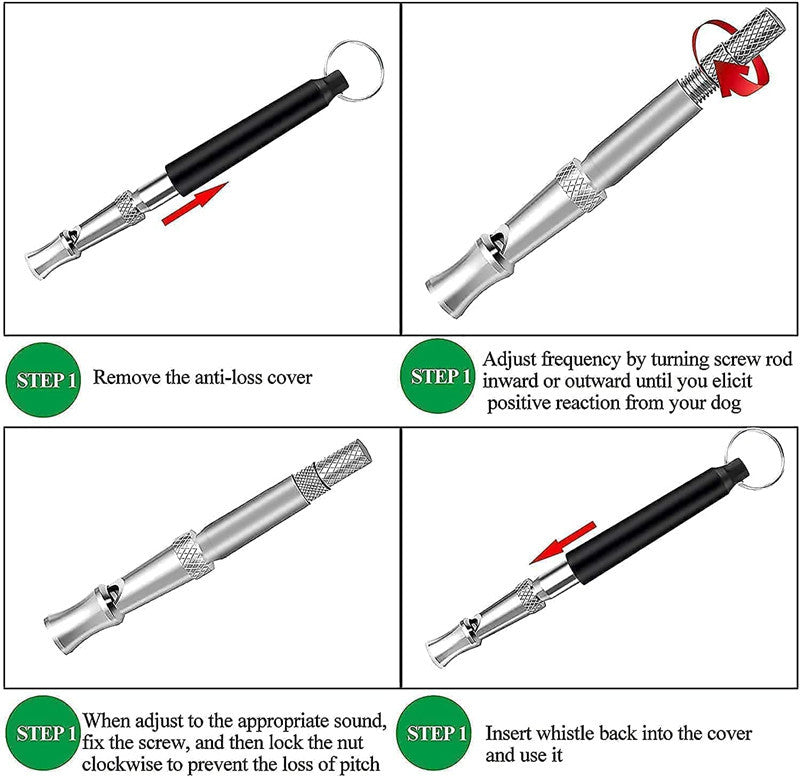 STEP 1 Remove the anti-loss cover

STEP 1 Adjust frequency by turning screw rod inward or outward until you elicit positive reaction from your dog

STEP 1 When adjust to the appropriate sound, fix the screw, and then lock the nut clockwise to prevent the loss of pitch

STEP 1 Insert whistle back into the cover and use it