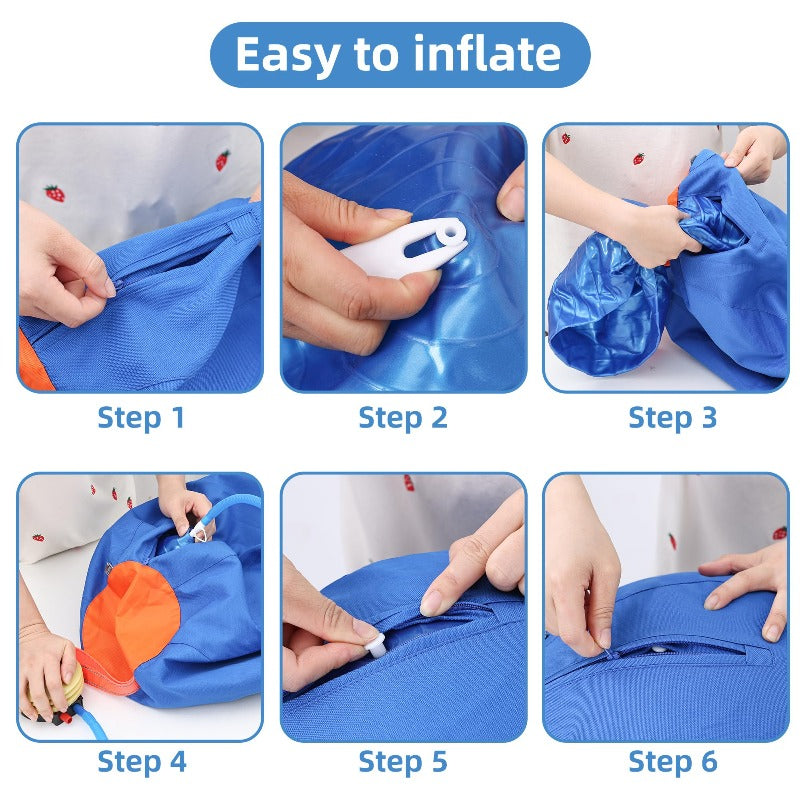 Easy to inflate

Step 1

Step 2

Step 3

Step 4

Step 5

Step 6