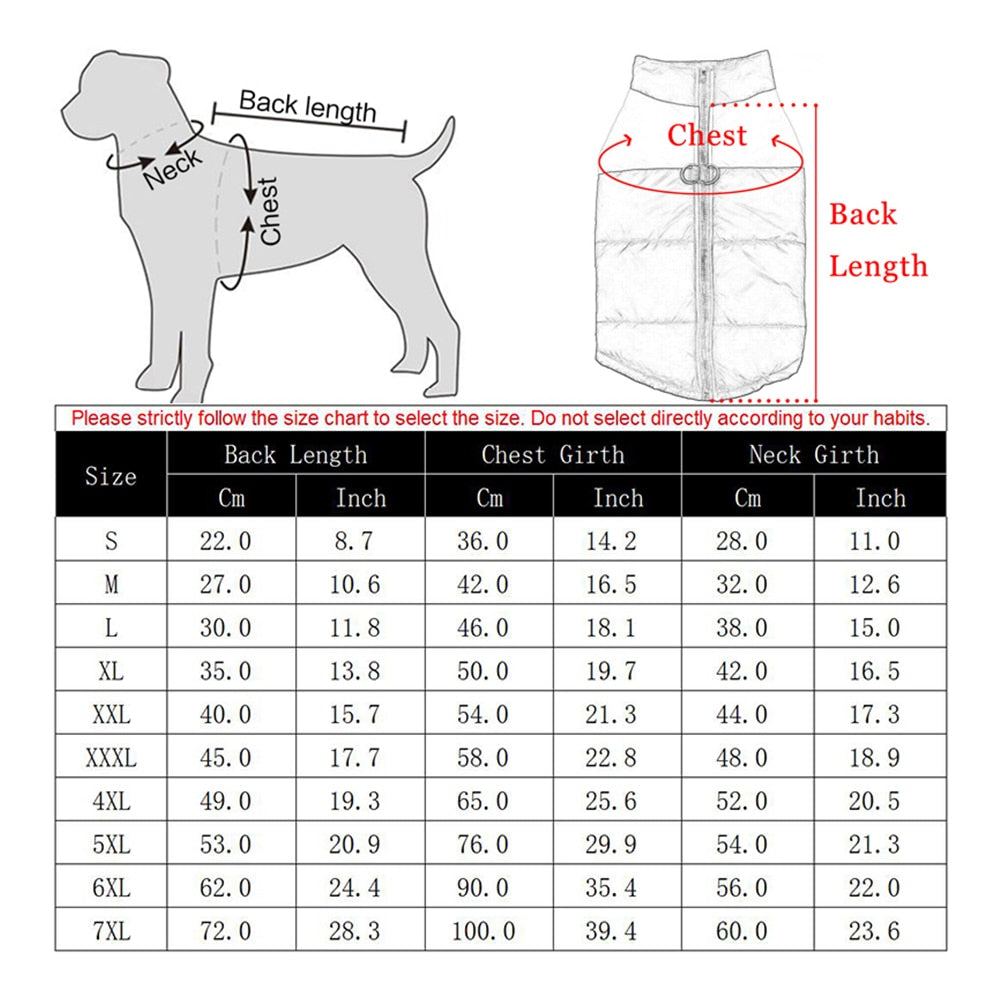 Back length
Neck
Chest

Chest
Back Length

Please strictly follow the size chart to select the size. Do not select directly according to your habits.

| Size | Back Length Cm | Back Length Inch | Chest Girth Cm | Chest Girth Inch | Neck Girth Cm | Neck Girth Inch |
|---|---|---|---|---|---|---|
| S | 22.0 | 8.7 | 36.0 | 14.2 | 28.0 | 11.0 |
| M | 27.0 | 10.6 | 42.0 | 16.5 | 32.0 | 12.6 |
| L | 30.0 | 11.8 | 46.0 | 18.1 | 38.0 | 15.0 |
| XL | 35.0 | 13.8 | 50.0 | 19.7 | 42.0 | 16.5 |
| XXL | 40.0 | 15.7 | 54.0 | 21.3 | 44.0 | 17.3 |
| XXXL | 45.0 | 17.7 | 58.0 | 22.8 | 48.0 | 18.9 |
| 4XL | 49.0 | 19.3 | 65.0 | 25.6 | 52.0 | 20.5 |
| 5XL | 53.0 | 20.9 | 76.0 | 29.9 | 54.0 | 21.3 |
| 6XL | 62.0 | 24.4 | 90.0 | 35.4 | 56.0 | 22.0 |
| 7XL | 72.0 | 28.3 | 100.0 | 39.4 | 60.0 | 23.6 |