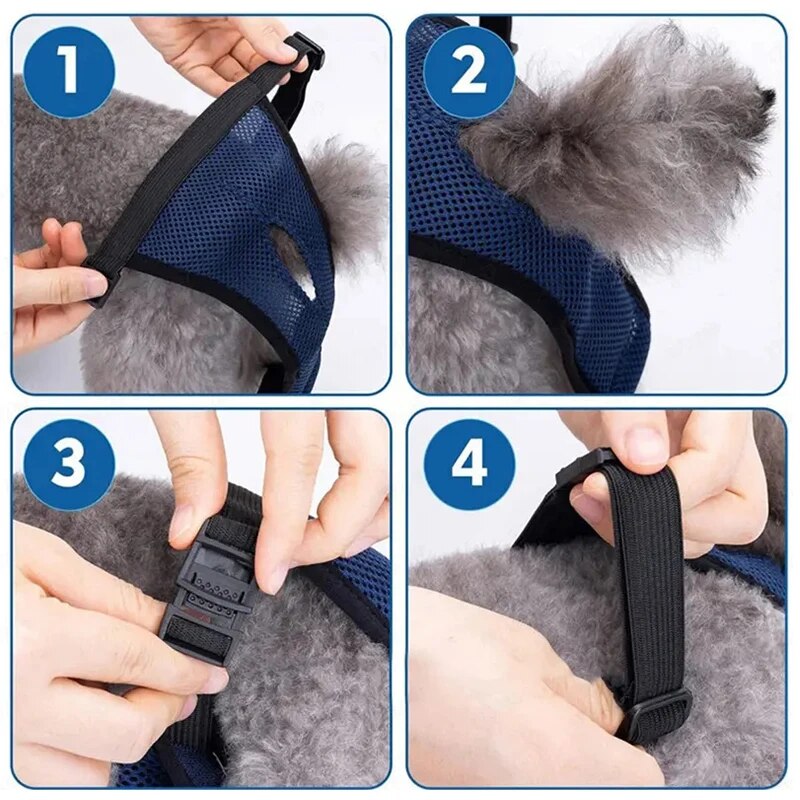 1

2

3

4