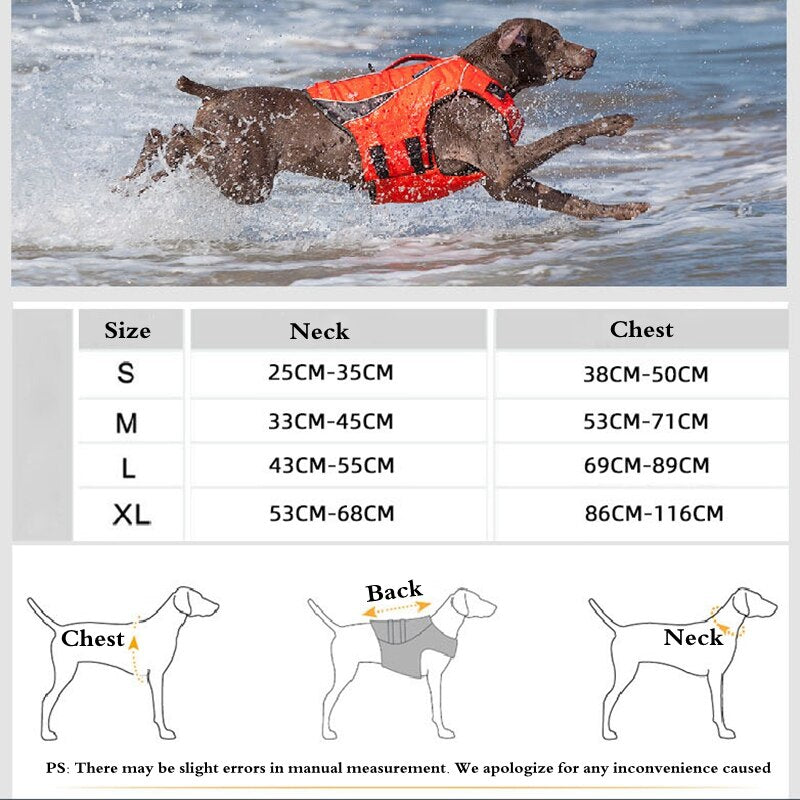 | Size | Neck | Chest |
|---|---|---|
| S | 25CM-35CM | 38CM-50CM |
| M | 33CM-45CM | 53CM-71CM |
| L | 43CM-55CM | 69CM-89CM |
| XL | 53CM-68CM | 86CM-116CM |

Chest

Back

Neck

PS: There may be slight errors in manual measurement. We apologize for any inconvenience caused