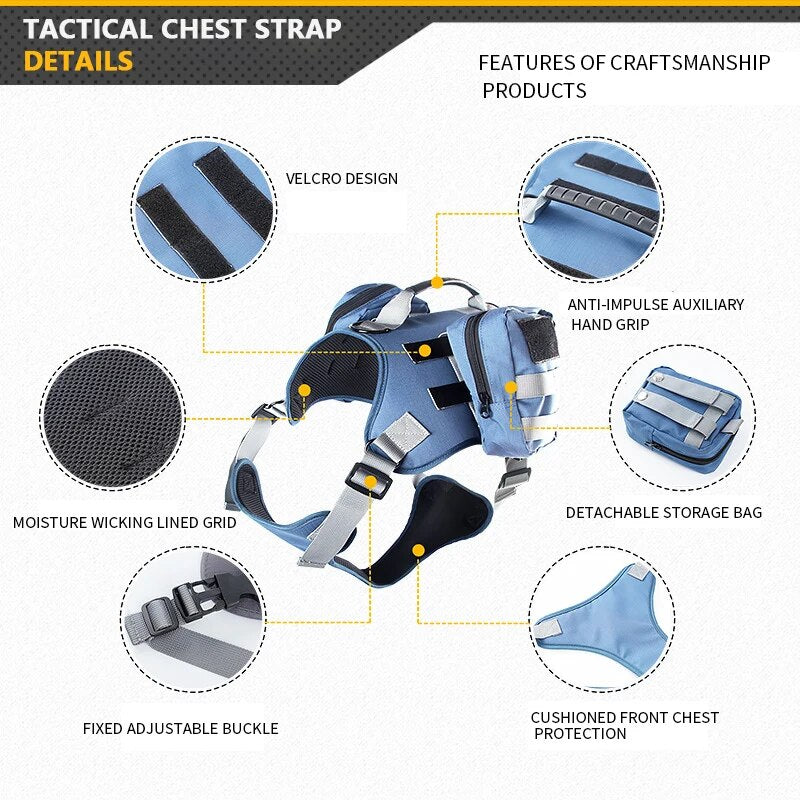 TACTICAL CHEST STRAP
DETAILS

FEATURES OF CRAFTSMANSHIP PRODUCTS

VELCRO DESIGN

ANTI-IMPULSE AUXILIARY HAND GRIP

MOISTURE WICKING LINED GRID

DETACHABLE STORAGE BAG

FIXED ADJUSTABLE BUCKLE

CUSHIONED FRONT CHEST PROTECTION