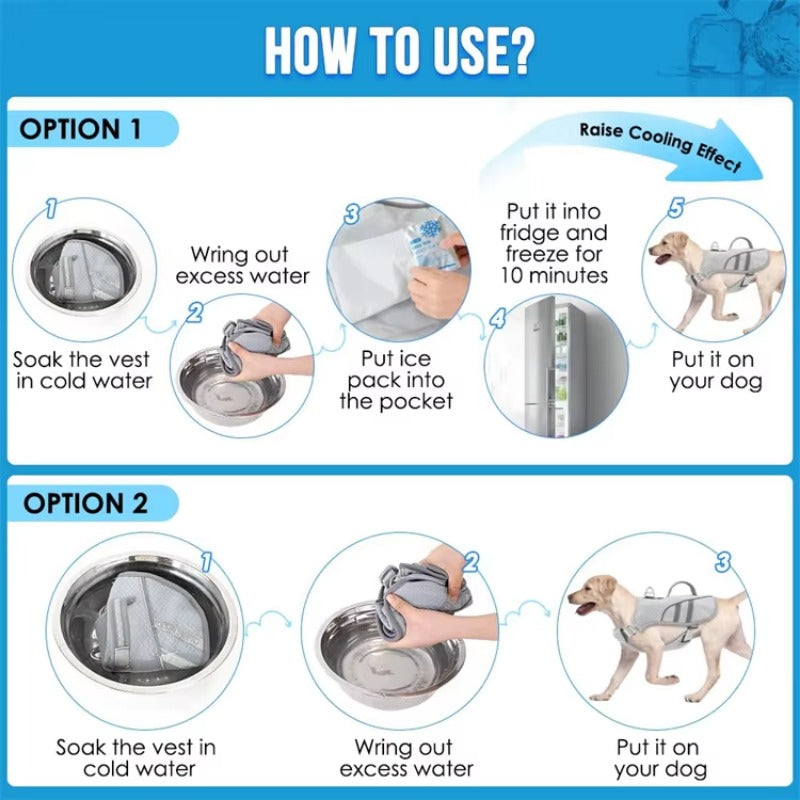 HOW TO USE?

OPTION 1

Raise Cooling Effect

1
Soak the vest in cold water

Wring out excess water
2

3
Put ice pack into the pocket

Put it into fridge and freeze for 10 minutes
4

5
Put it on your dog

OPTION 2

1
Soak the vest in cold water

2
Wring out excess water

3
Put it on your dog