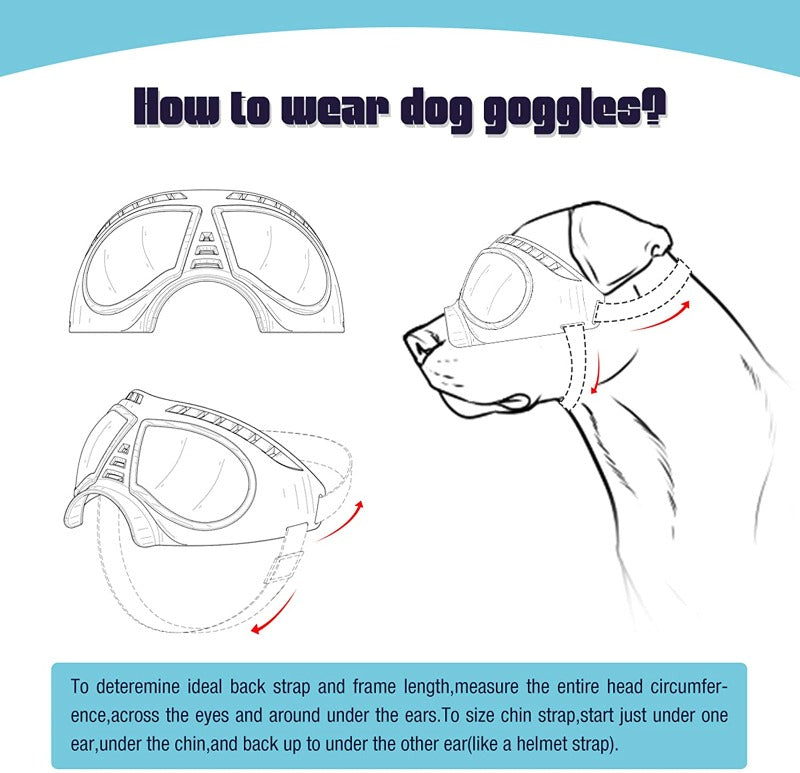 How to wear dog goggles?

To deteremine ideal back strap and frame length,measure the entire head circumference,across the eyes and around under the ears.To size chin strap,start just under one ear,under the chin,and back up to under the other ear(like a helmet strap).