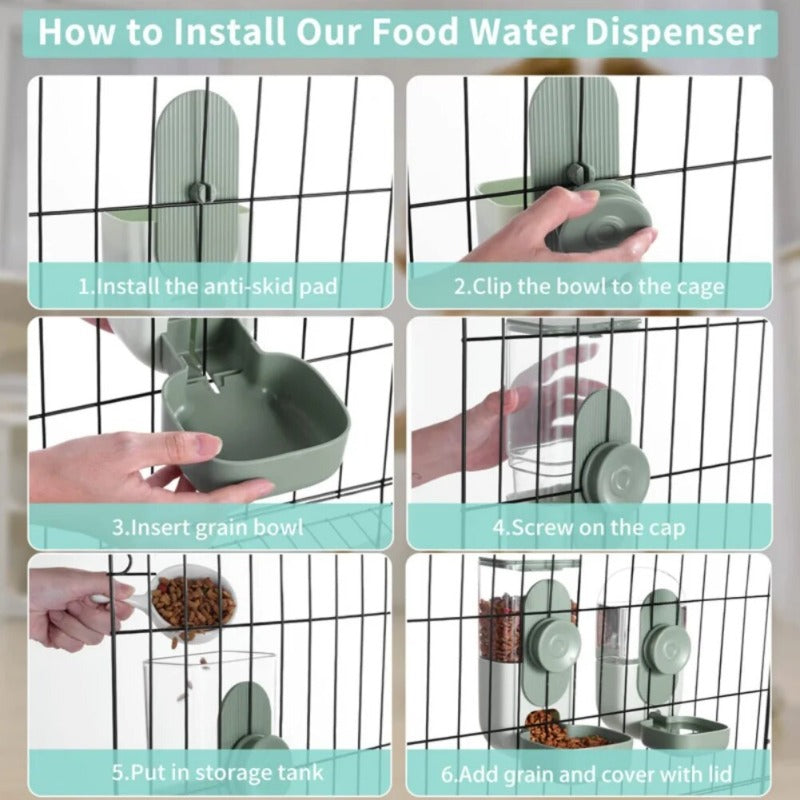 How to Install Our Food Water Dispenser

1.Install the anti-skid pad

2.Clip the bowl to the cage

3.Insert grain bowl

4.Screw on the cap

5.Put in storage tank

6.Add grain and cover with lid