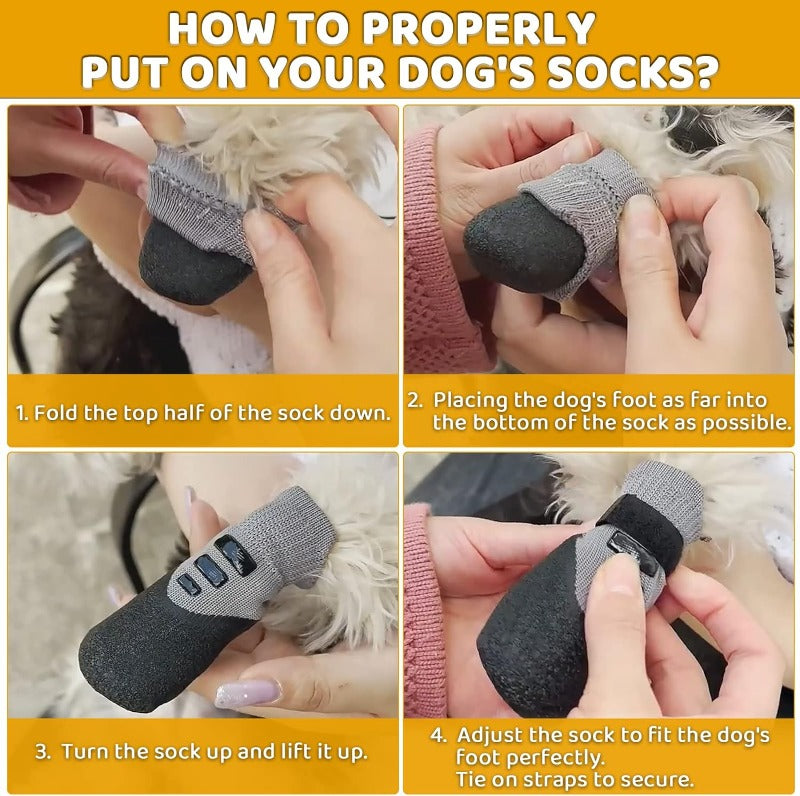 HOW TO PROPERLY PUT ON YOUR DOG'S SOCKS?

1. Fold the top half of the sock down.

2. Placing the dog's foot as far into the bottom of the sock as possible.

3. Turn the sock up and lift it up.

4. Adjust the sock to fit the dog's foot perfectly.
Tie on straps to secure.