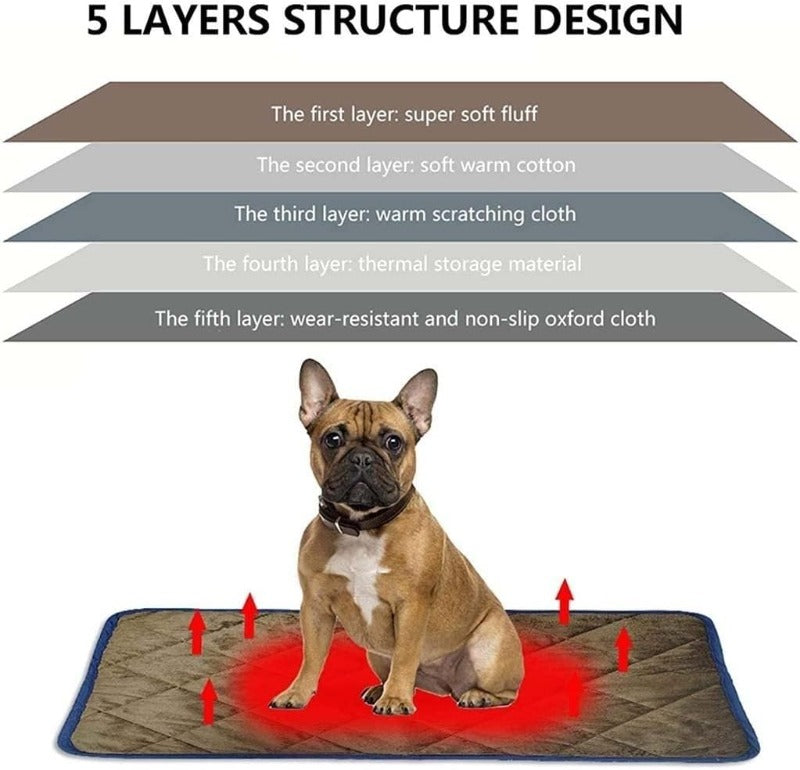 5 LAYERS STRUCTURE DESIGN

The first layer: super soft fluff

The second layer: soft warm cotton

The third layer: warm scratching cloth

The fourth layer: thermal storage material

The fifth layer: wear-resistant and non-slip oxford cloth