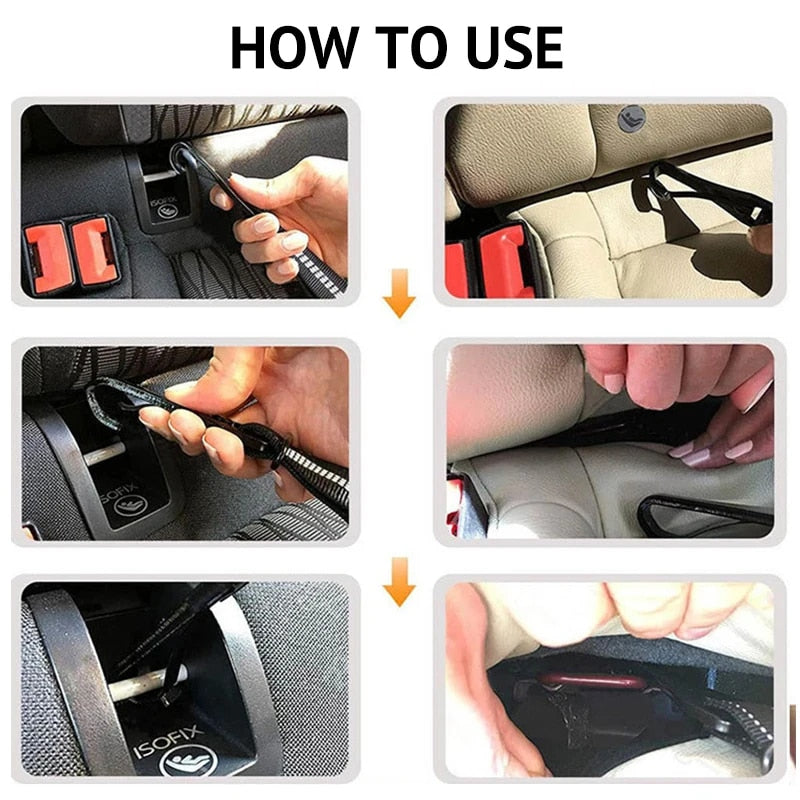 HOW TO USE

ISOFIX

ISOFIX

ISOFIX