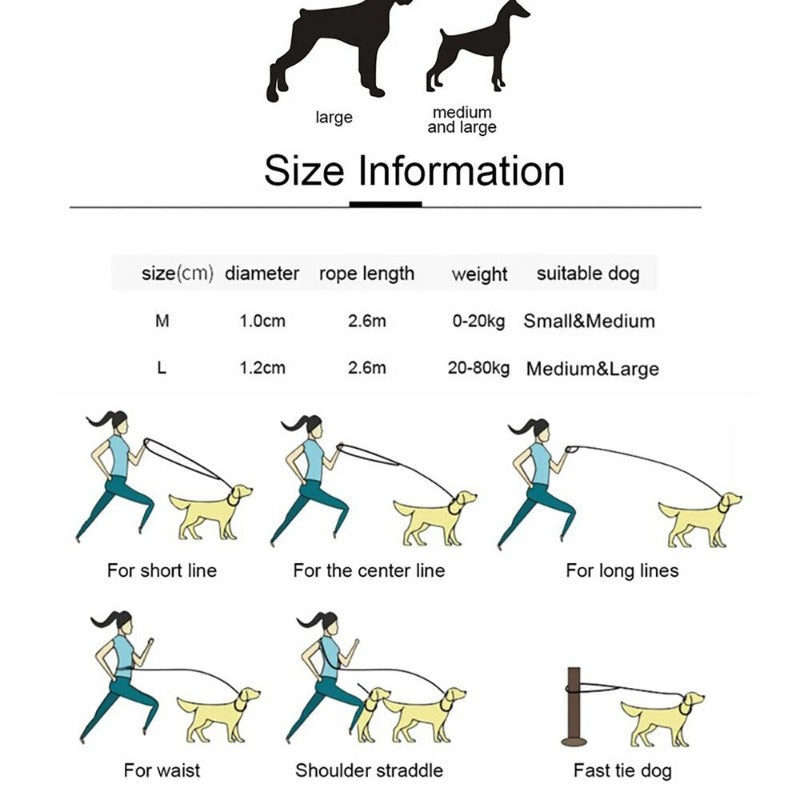 large

medium and large

Size Information

| size(cm) | diameter | rope length | weight | suitable dog |
|---|---|---|---|---|
| M | 1.0cm | 2.6m | 0-20kg | Small&Medium |
| L | 1.2cm | 2.6m | 20-80kg | Medium&Large |

For short line

For the center line

For long lines

For waist

Shoulder straddle

Fast tie dog